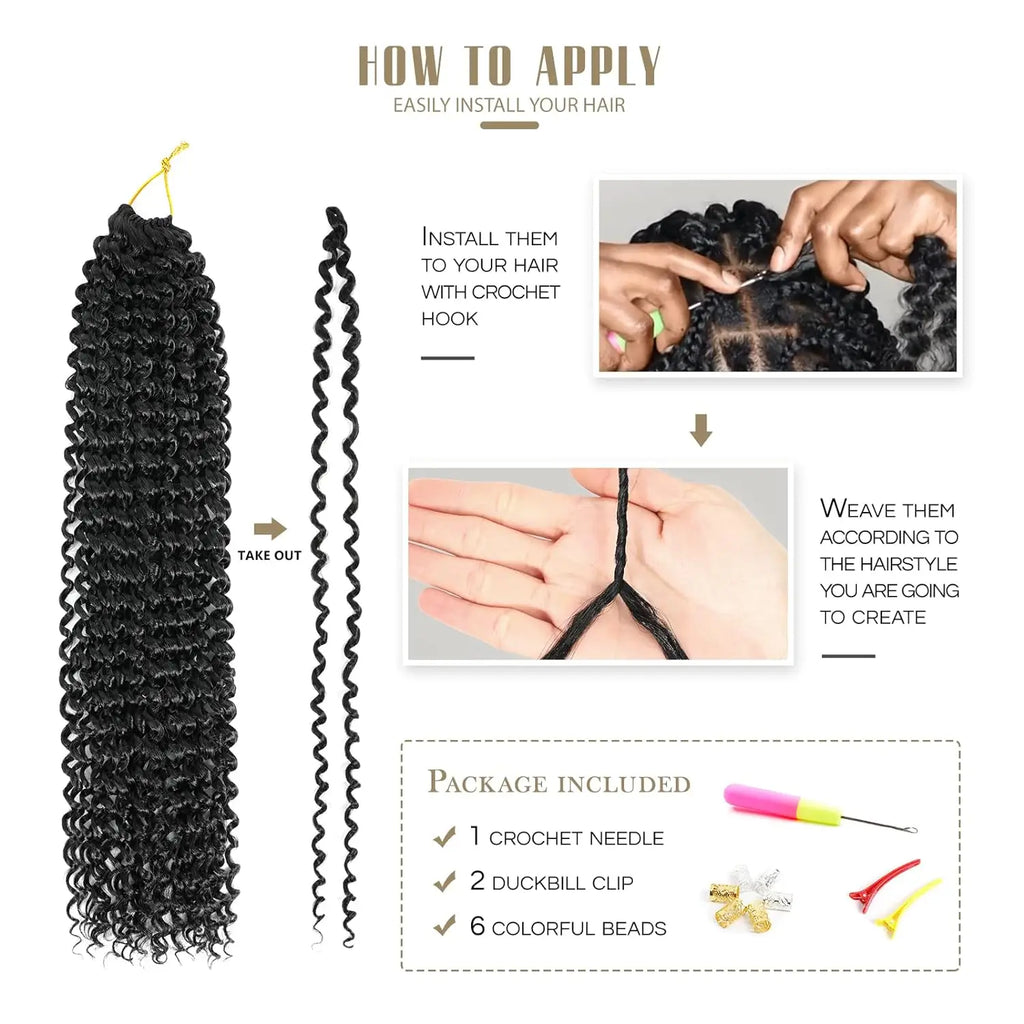 HOW TO APPLY
EASILY INSTALL YOUR HAIR

TAKE OUT

INSTALL THEM TO YOUR HAIR WITH CROCHET HOOK

WEAVE THEM ACCORDING TO THE HAIRSTYLE YOU ARE GOING TO CREATE

PACKAGE INCLUDED
1 CROCHET NEEDLE
2 DUCKBILL CLIP
6 COLORFUL BEADS